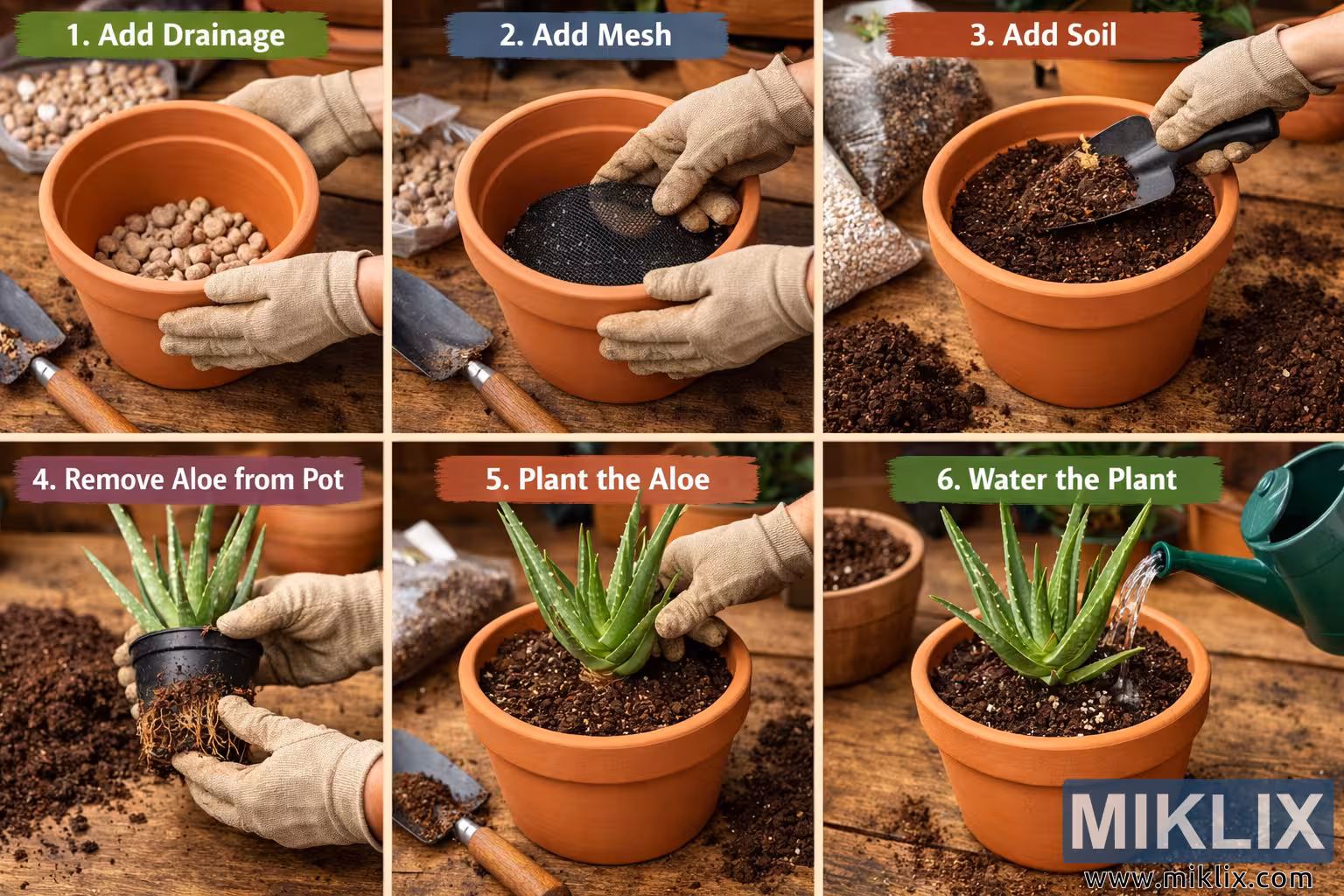 1. Add Drainage

2. Add Mesh

3. Add Soil

4. Remove Aloe from Pot

5. Plant the Aloe

6. Water the Plant

MIKLIX
www.miklix.com