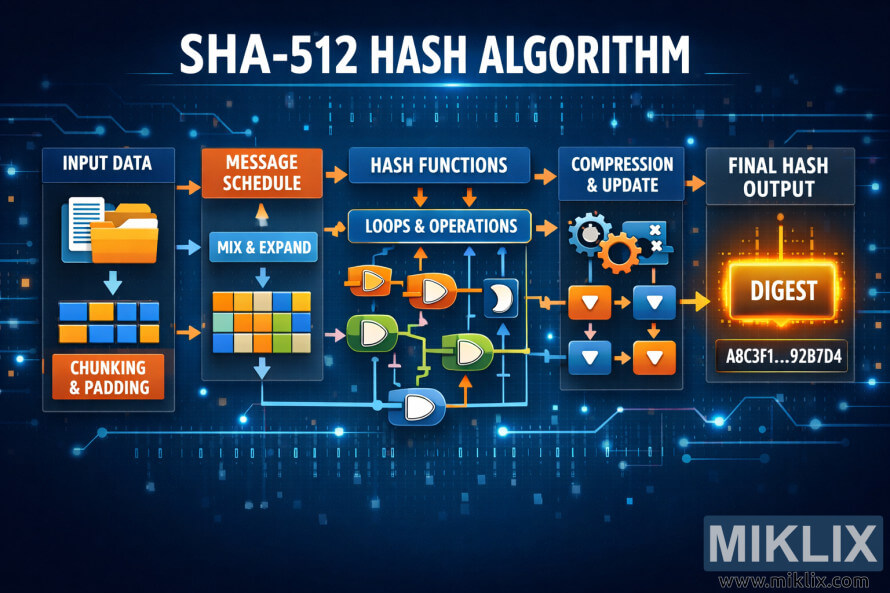 SHA-512 HASH ALGORITHM

INPUT DATA

CHUNKING & PADDING

MESSAGE SCHEDULE

MIX & EXPAND

HASH FUNCTIONS

LOOPS & OPERATIONS

COMPRESSION & UPDATE

FINAL HASH OUTPUT

DIGEST

A8C3F1...92B7D4

MIKLIX
www.miklix.com