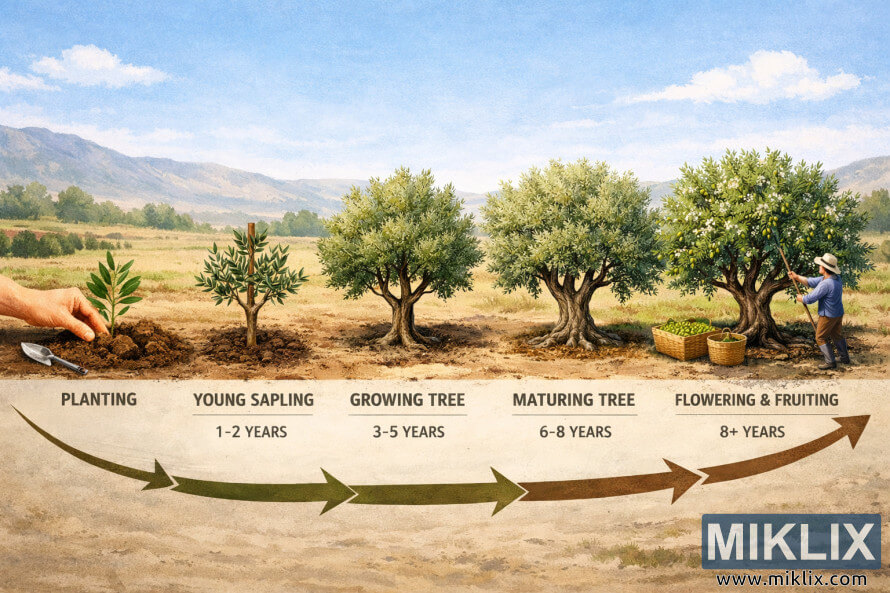 PLANTING

YOUNG SAPLING
1-2 YEARS

GROWING TREE
3-5 YEARS

MATURING TREE
6-8 YEARS

FLOWERING & FRUITING
8+ YEARS

MIKLIX
www.miklix.com